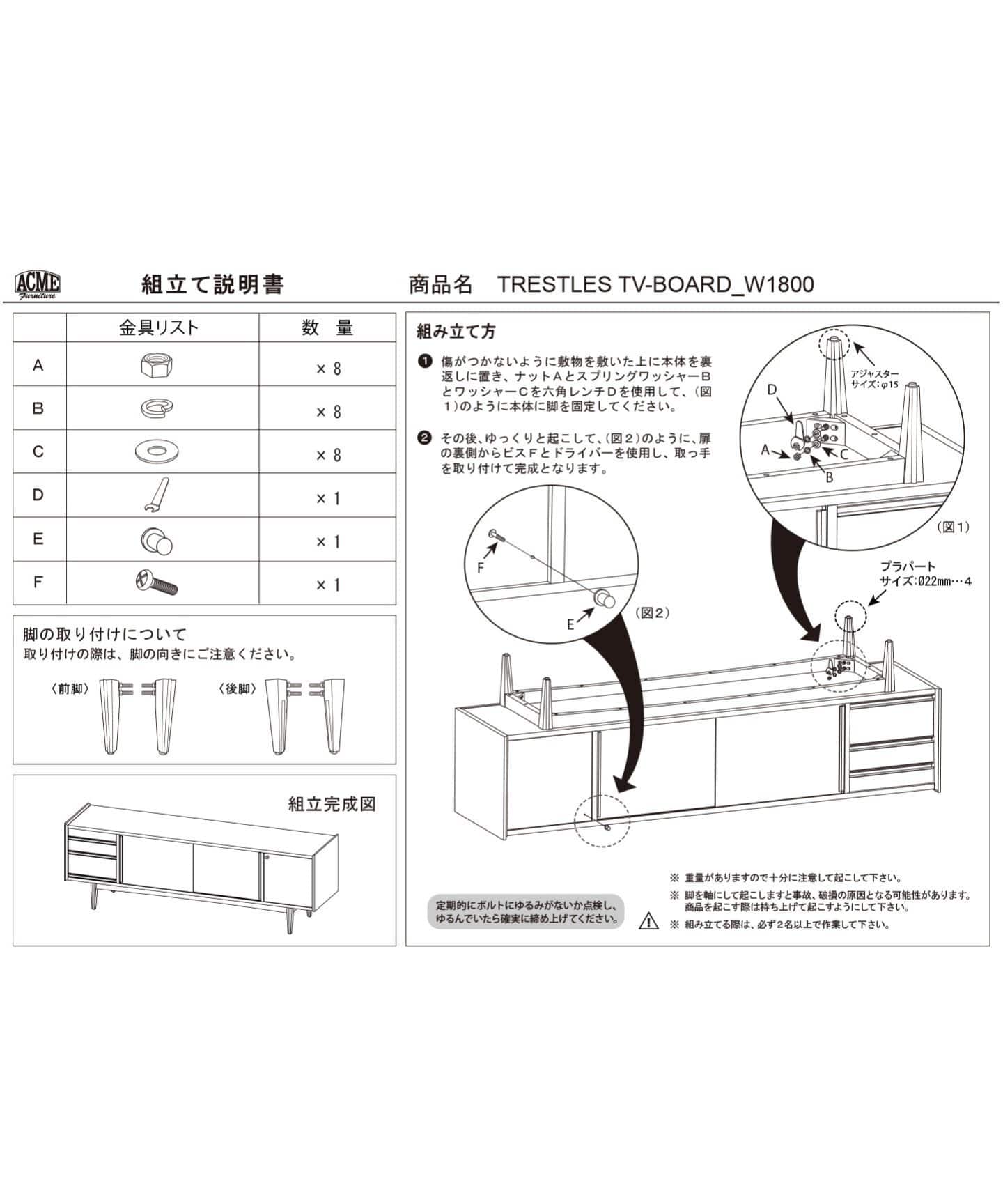 ACME Furniture

組立て説明書　　商品名　TRESTLES TV-BOARD_W1800

| | 金具リスト | 数　量 |
|---|---|---|
| A | | × 8 |
| B | | × 8 |
| C | | × 8 |
| D | | × 1 |
| E | | × 1 |
| F | | × 1 |

脚の取り付けについて
取り付けの際は、脚の向きにご注意ください。

〈前脚〉　〈後脚〉

組立完成図

組み立て方

❶ 傷がつかないように敷物を敷いた上に本体を裏返しに置き、ナットAとスプリングワッシャーBとワッシャーCを六角レンチDを使用して、(図1)のように本体に脚を固定してください。

❷ その後、ゆっくりと起こして、(図2)のように、扉の裏側からビスFとドライバーを使用し、取っ手を取り付けて完成となります。

アジャスター
サイズ:φ15

D
A
C
B

(図1)

F
E
(図2)

プラパート
サイズ:Ø22mm…4

定期的にボルトにゆるみがないか点検し、ゆるんでいたら確実に締め上げてください。

※ 重量がありますので十分に注意して起こして下さい。
※ 脚を軸にして起こしますと事故、破損の原因となる可能性があります。商品を起こす際は持ち上げて起こすようにして下さい。
※ 組み立てる際は、必ず2名以上で作業して下さい。