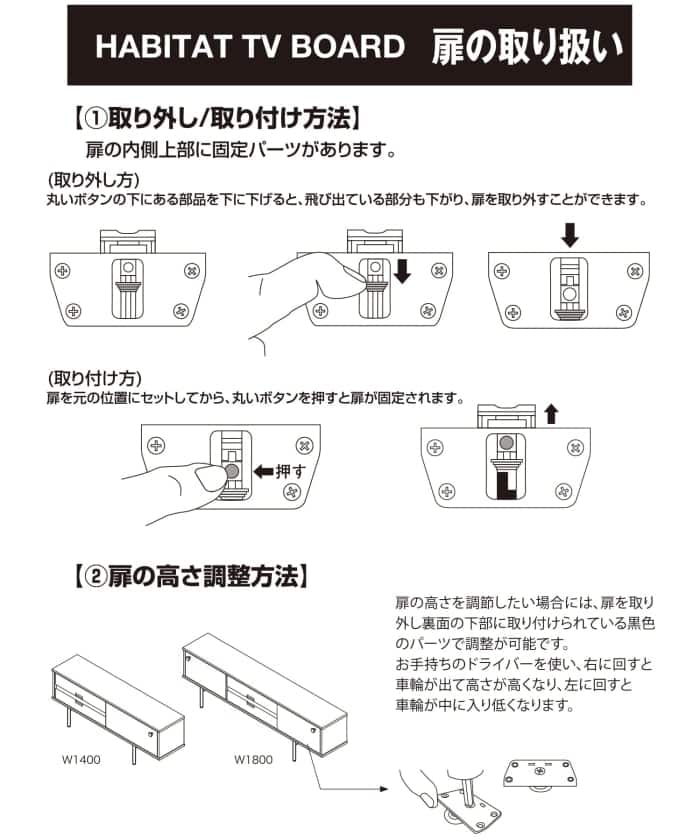 HABITAT TV BOARD　扉の取り扱い

【①取り外し/取り付け方法】

扉の内側上部に固定パーツがあります。

(取り外し方)
丸いボタンの下にある部品を下に下げると、飛び出ている部分も下がり、扉を取り外すことができます。

(取り付け方)
扉を元の位置にセットしてから、丸いボタンを押すと扉が固定されます。

押す

【②扉の高さ調整方法】

扉の高さを調節したい場合には、扉を取り外し裏面の下部に取り付けられている黒色のパーツで調整が可能です。
お手持ちのドライバーを使い、右に回すと車輪が出て高さが高くなり、左に回すと車輪が中に入り低くなります。

W1400

W1800