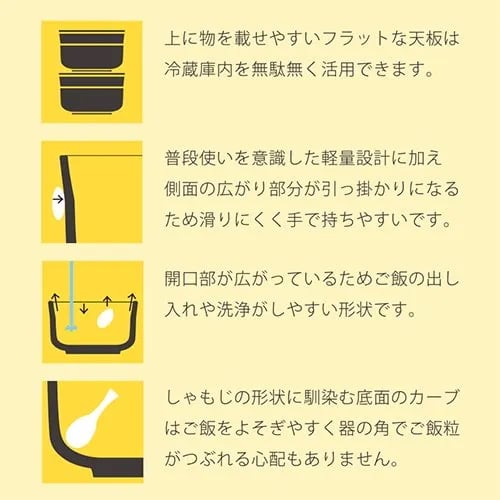 上に物を載せやすいフラットな天板は冷蔵庫内を無駄無く活用できます。

普段使いを意識した軽量設計に加え側面の広がり部分が引っ掛かりになるため滑りにくく手で持ちやすいです。

開口部が広がっているためご飯の出し入れや洗浄がしやすい形状です。

しゃもじの形状に馴染む底面のカーブはご飯をよそぎやすく器の角でご飯粒がつぶれる心配もありません。