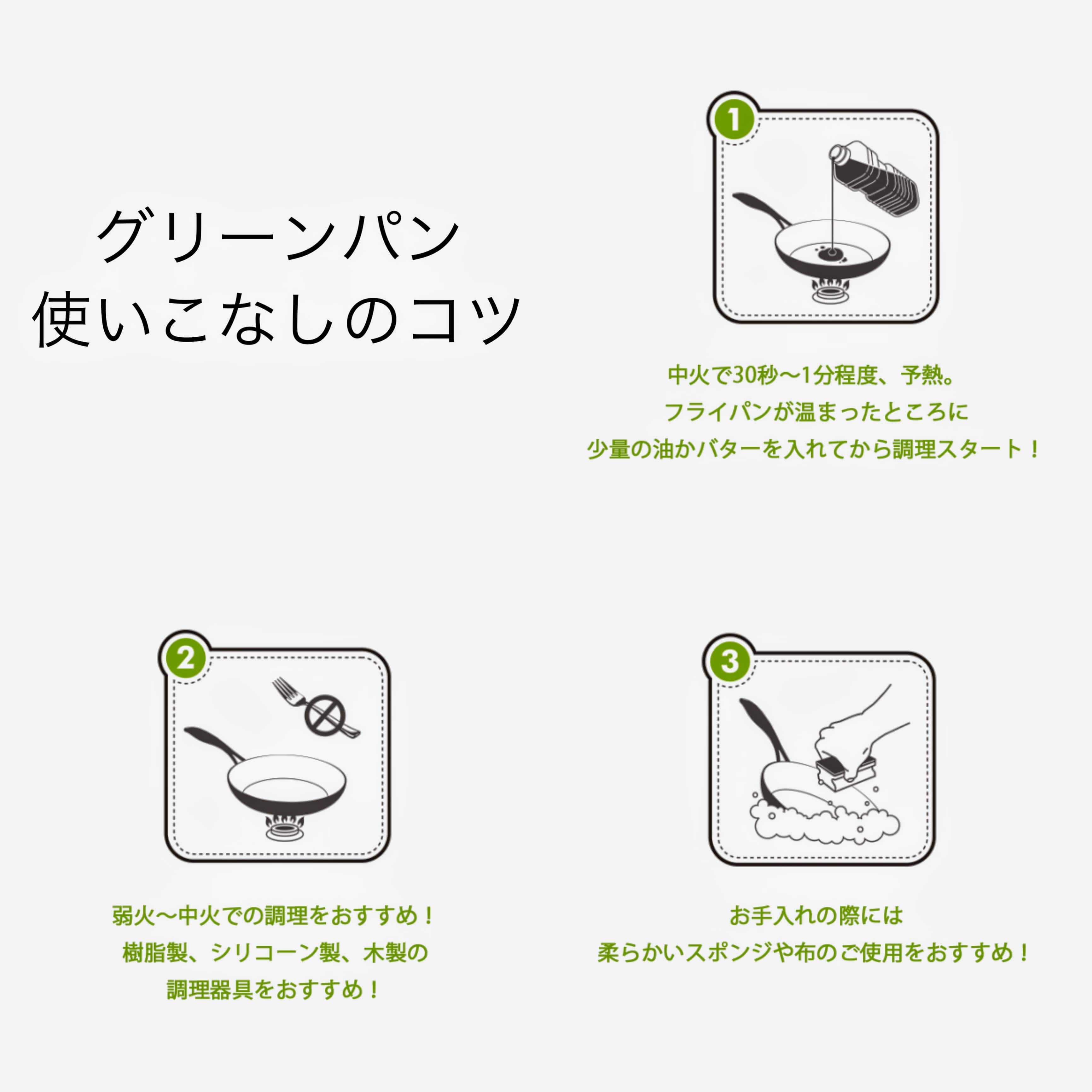 グリーンパン
使いこなしのコツ

1

中火で30秒〜1分程度、予熱。
フライパンが温まったところに
少量の油かバターを入れてから調理スタート！

2

弱火〜中火での調理をおすすめ！
樹脂製、シリコーン製、木製の
調理器具をおすすめ！

3

お手入れの際には
柔らかいスポンジや布のご使用をおすすめ！