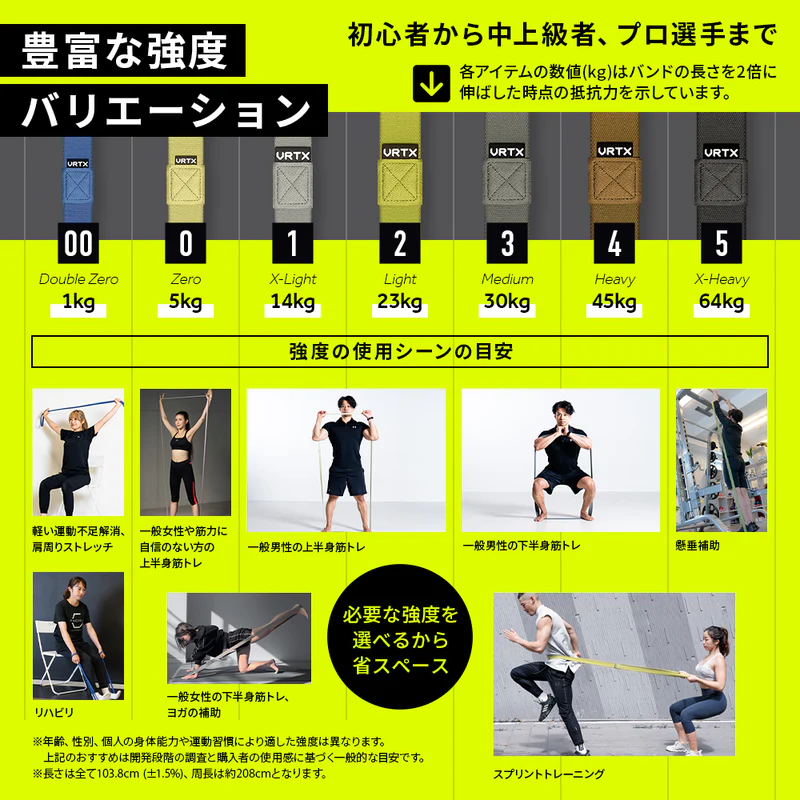 豊富な強度
バリエーション

初心者から中上級者、プロ選手まで

各アイテムの数値(kg)はバンドの長さを2倍に伸ばした時点の抵抗力を示しています。

VRTX VRTX VRTX VRTX VRTX VRTX VRTX

| 00 | 0 | 1 | 2 | 3 | 4 | 5 |
|---|---|---|---|---|---|---|
| Double Zero | Zero | X-Light | Light | Medium | Heavy | X-Heavy |
| 1kg | 5kg | 14kg | 23kg | 30kg | 45kg | 64kg |

強度の使用シーンの目安

軽い運動不足解消、肩周りストレッチ

一般女性や筋力に自信のない方の上半身筋トレ

一般男性の上半身筋トレ

一般男性の下半身筋トレ

懸垂補助

リハビリ

一般女性の下半身筋トレ、ヨガの補助

必要な強度を選べるから省スペース

スプリントトレーニング

※年齢、性別、個人の身体能力や運動習慣により適した強度は異なります。
上記のおすすめは開発段階の調査と購入者の使用感に基づく一般的な目安です。
※長さは全て103.8cm (±1.5%)、周長は約208cmとなります。