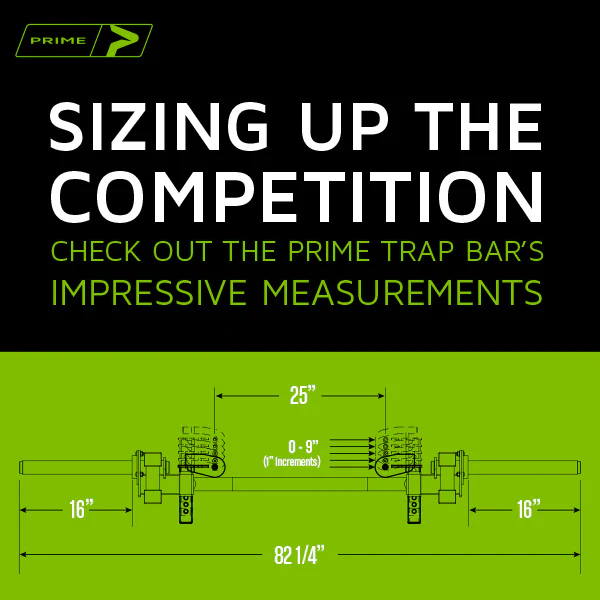 PRIME

SIZING UP THE COMPETITION

CHECK OUT THE PRIME TRAP BAR'S IMPRESSIVE MEASUREMENTS

25"

0 - 9"
(1" Increments)

16"

16"

82 1/4"