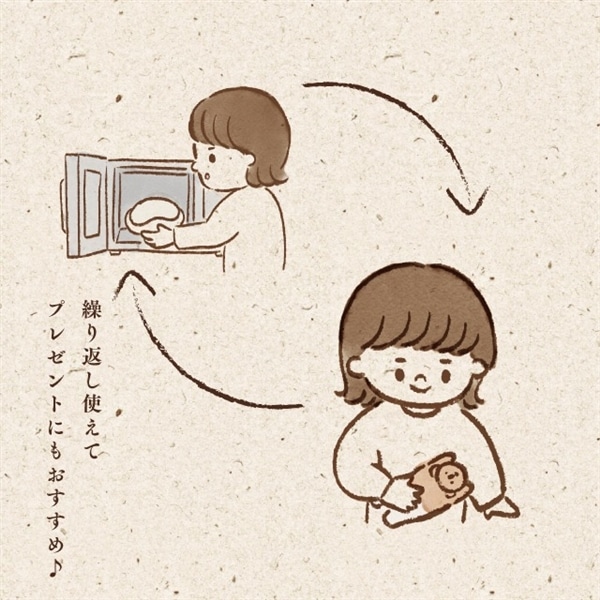 繰り返し使えて
プレゼントにもおすすめ♪