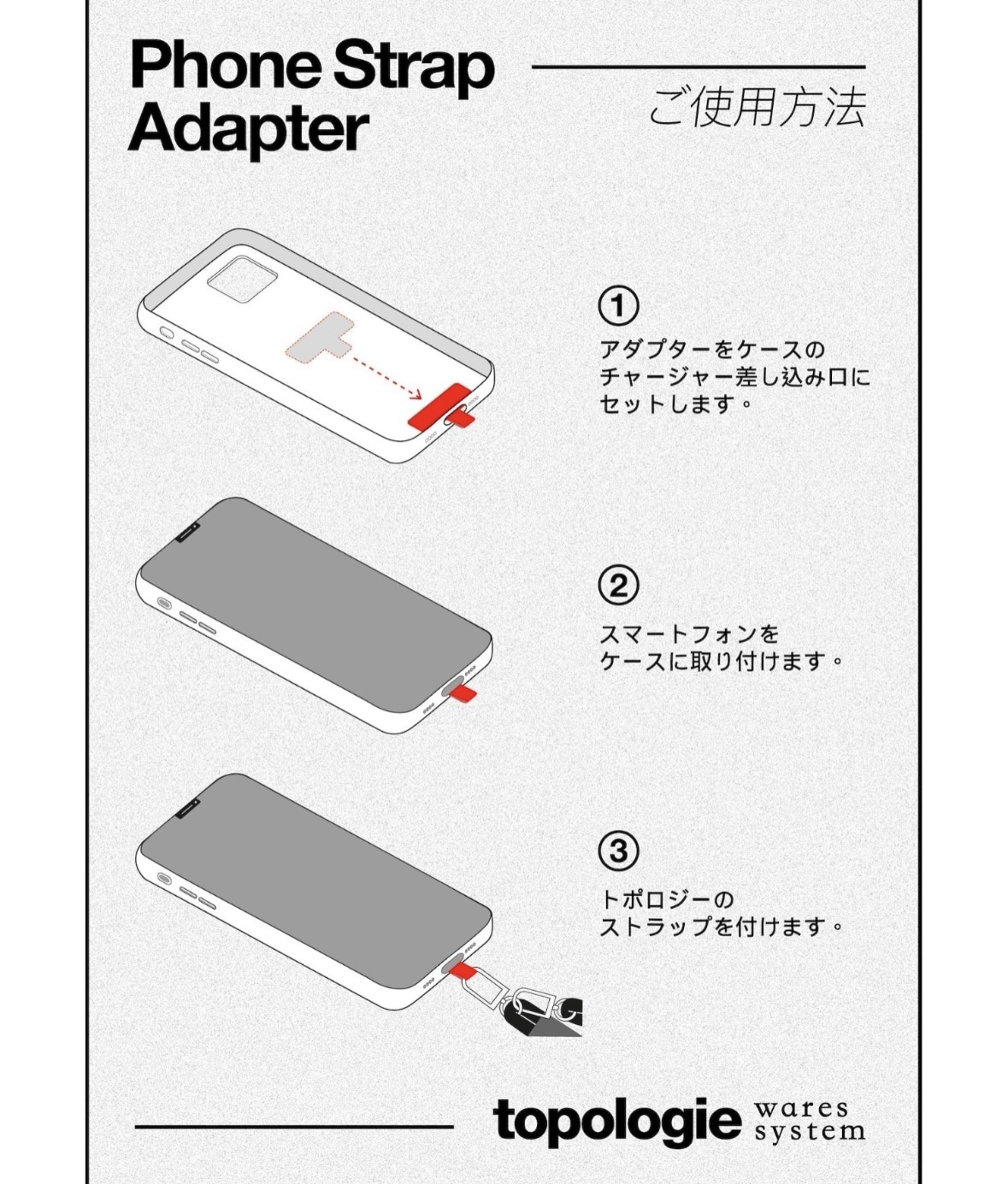 Phone Strap Adapter

ご使用方法

①
アダプターをケースのチャージャー差し込み口にセットします。

②
スマートフォンをケースに取り付けます。

③
トポロジーのストラップを付けます。

topologie wares system