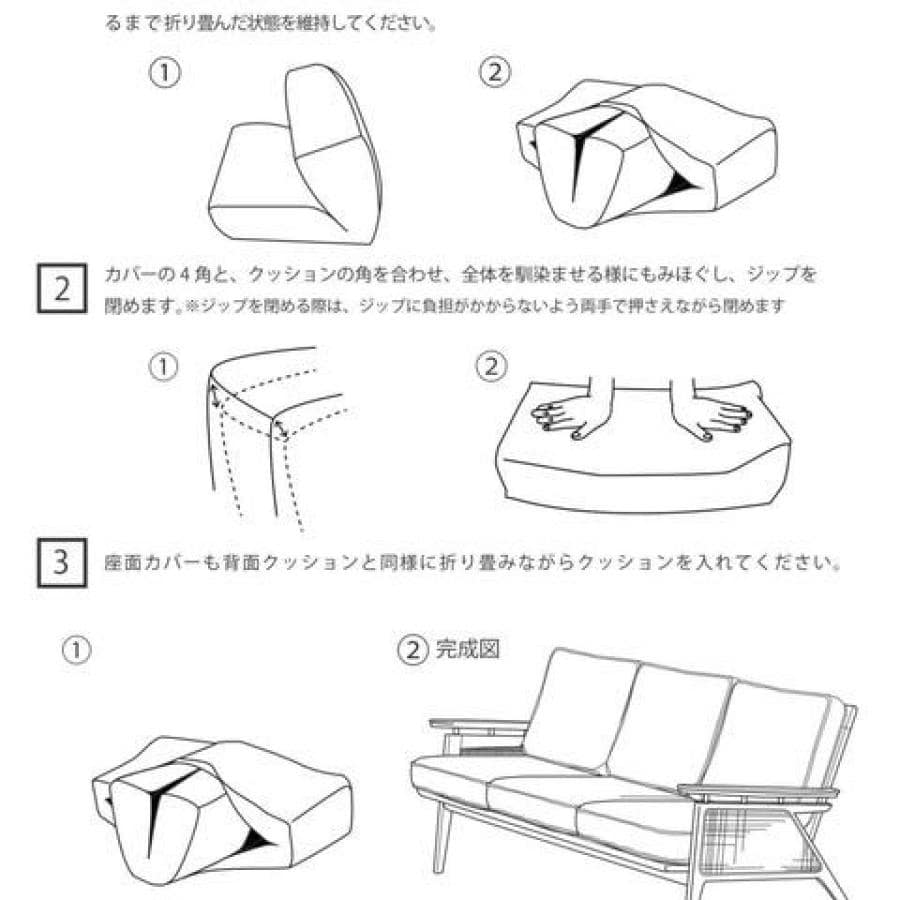 るまで折り畳んだ状態を維持してください。

①

②

2 カバーの４角と、クッションの角を合わせ、全体を馴染ませる様にもみほぐし、ジップを閉めます。※ジップを閉める際は、ジップに負担がかからないよう両手で押さえながら閉めます

①

②

3 座面カバーも背面クッションと同様に折り畳みながらクッションを入れてください。

①

② 完成図